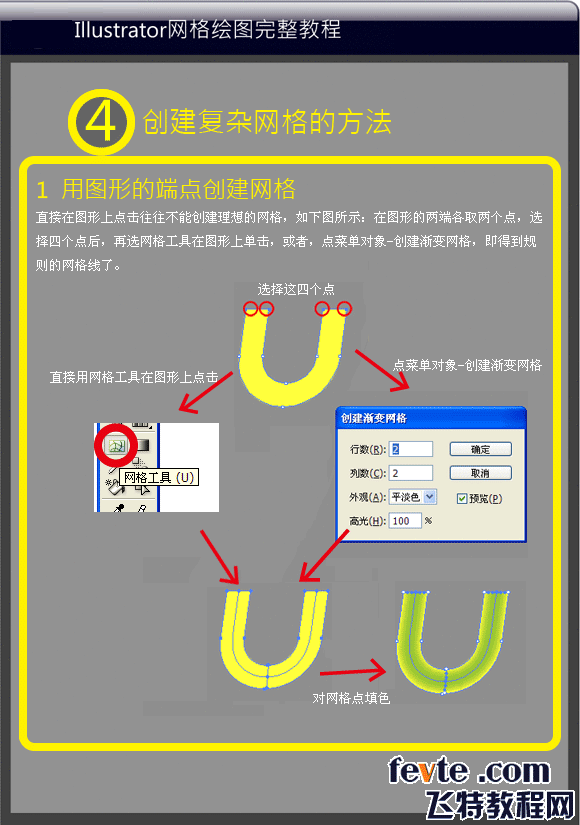 Illustrator网格绘图完整教程

4 创建复杂网格的方法

1 用图形的端点创建网格

直接在图形上点击往往不能创建理想的网格，如下图所示：在图形的两端各取两个点，选择四个点后，再选网格工具在图形上单击，或者，点菜单对象-创建渐变网格，即得到规则的网格线了。

选择这四个点

直接用网格工具在图形上点击

点菜单对象-创建渐变网格

网格工具 (U)

创建渐变网格

行数(R): 2
列数(C): 2
外观(A): 平淡色
高光(H): 100 %
确定
取消
预览(P)

对网格点填色

fevte .com
飞特教程网